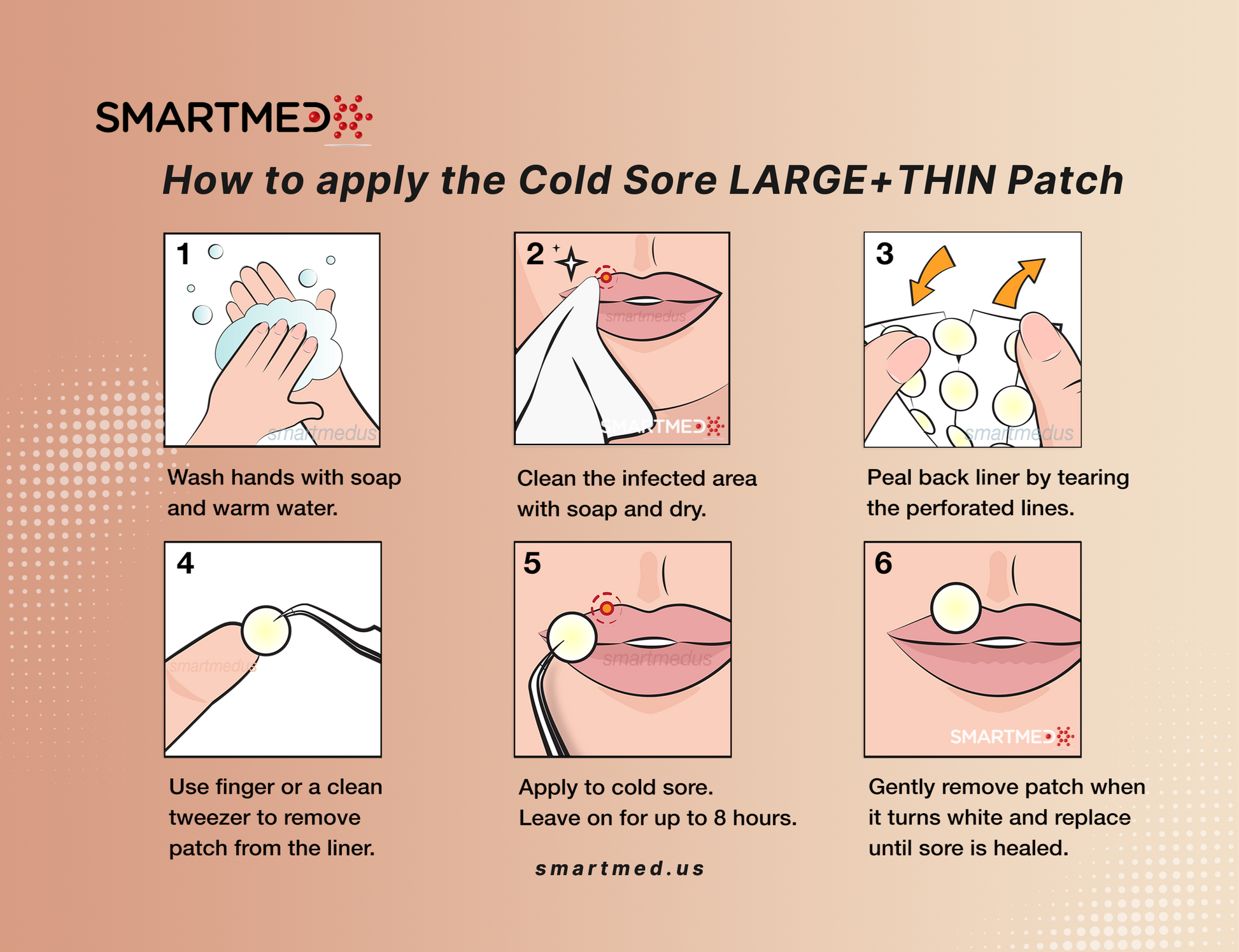 SMARTMED

How to apply the Cold Sore LARGE+THIN Patch

1
smartmedus

Wash hands with soap and warm water.

2
smartmedus
SMARTMED

Clean the infected area with soap and dry.

3
smartmedus

Peal back liner by tearing the perforated lines.

4
smartmedus

Use finger or a clean tweezer to remove patch from the liner.

5
smartmedus

Apply to cold sore.
Leave on for up to 8 hours.

6
SMARTMED

Gently remove patch when it turns white and replace until sore is healed.

smartmed.us